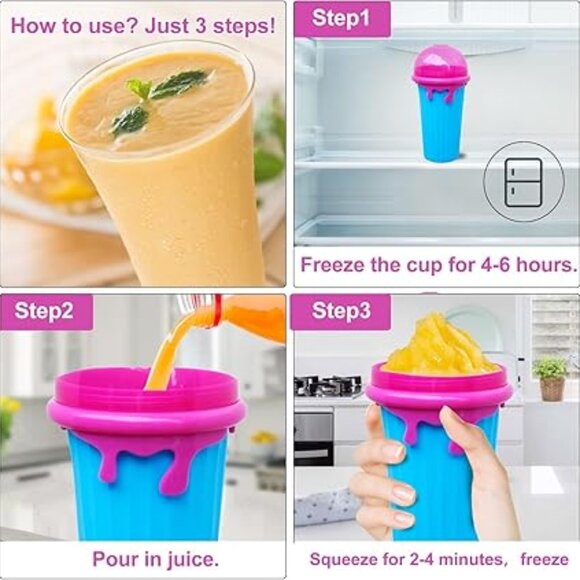 How to use? Just 3 steps!

Step1

Freeze the cup for 4-6 hours.

Step2

Pour in juice.

Step3

Squeeze for 2-4 minutes, freeze